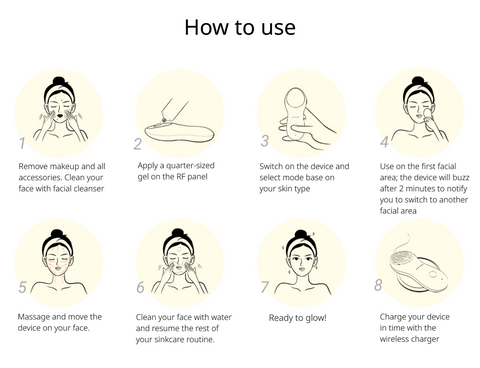 How to use

1

Remove makeup and all accessories. Clean your face with facial cleanser

2

Apply a quarter-sized gel on the RF panel

3

Switch on the device and select mode base on your skin type

4

Use on the first facial area; the device will buzz after 2 minutes to notify you to switch to another facial area

5

Massage and move the device on your face.

6

Clean your face with water and resume the rest of your sinkcare routine.

7

Ready to glow!

8

Charge your device in time with the wireless charger